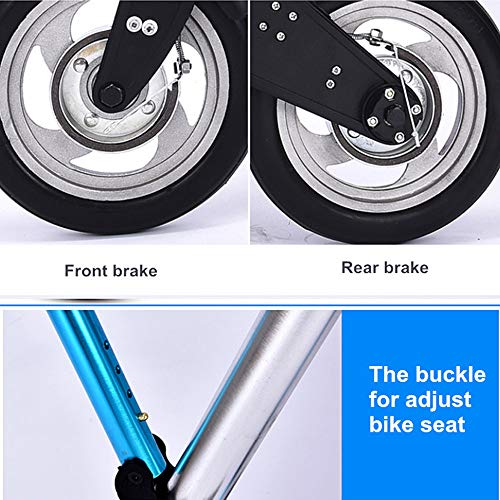 Front brake

Rear brake

The buckle for adjust bike seat