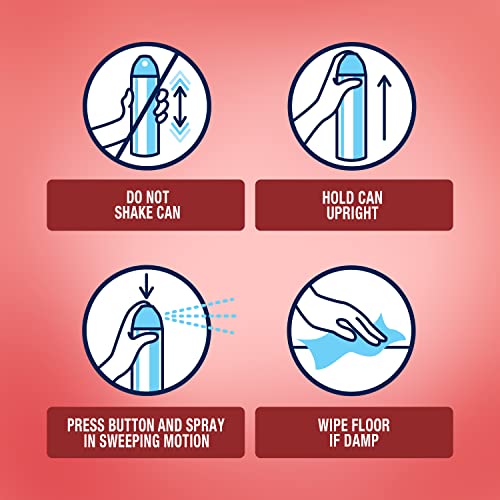 DO NOT SHAKE CAN

HOLD CAN UPRIGHT

PRESS BUTTON AND SPRAY IN SWEEPING MOTION

WIPE FLOOR IF DAMP