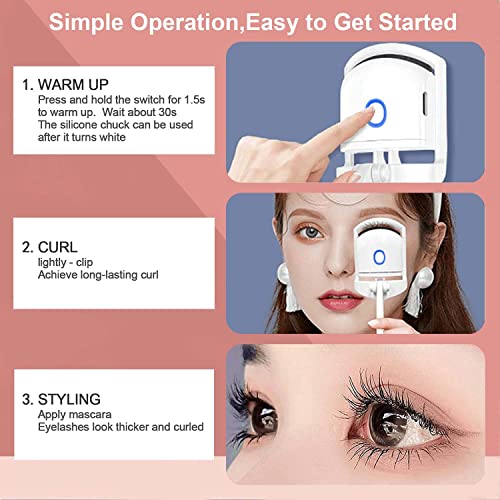 Simple Operation,Easy to Get Started

1. WARM UP
Press and hold the switch for 1.5s to warm up. Wait about 30s
The silicone chuck can be used after it turns white

2. CURL
lightly - clip
Achieve long-lasting curl

3. STYLING
Apply mascara
Eyelashes look thicker and curled