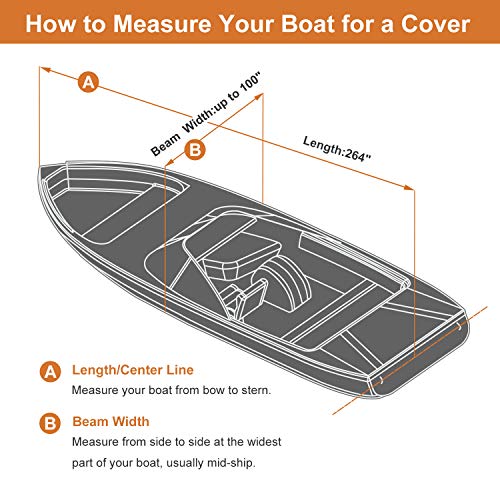 How to Measure Your Boat for a Cover

A

Beam Width:up to 100"

B

Length:264"

A Length/Center Line
Measure your boat from bow to stern.

B Beam Width
Measure from side to side at the widest part of your boat, usually mid-ship.