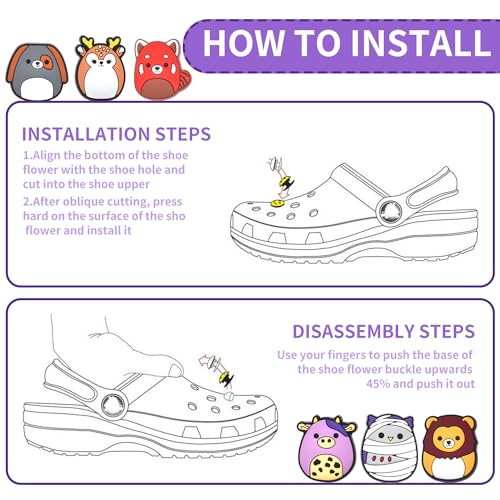 HOW TO INSTALL

INSTALLATION STEPS

1.Align the bottom of the shoe flower with the shoe hole and cut into the shoe upper

2.After oblique cutting, press hard on the surface of the sho flower and install it

DISASSEMBLY STEPS

Use your fingers to push the base of the shoe flower buckle upwards 45% and push it out