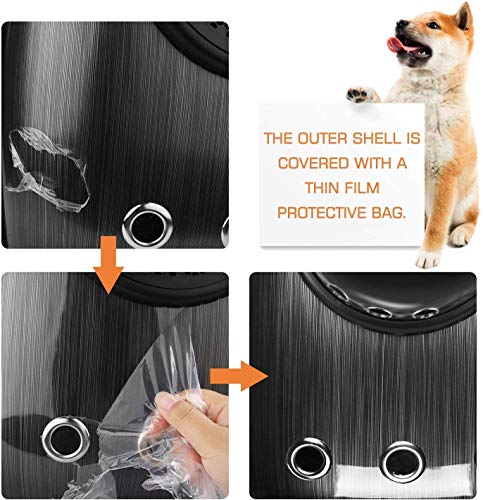 THE OUTER SHELL IS COVERED WITH A THIN FILM PROTECTIVE BAG.