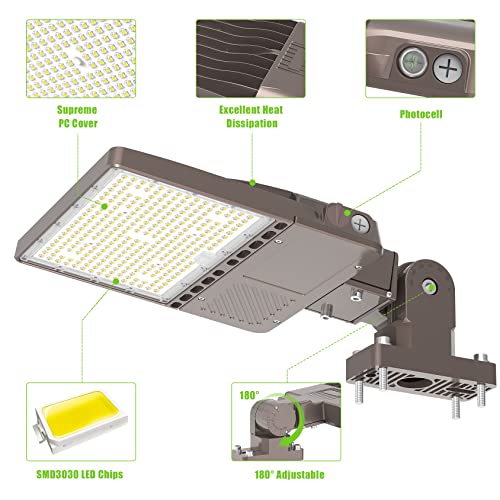 Supreme PC Cover

Excellent Heat Dissipation

Photocell

SMD3030 LED Chips

180°

180° Adjustable