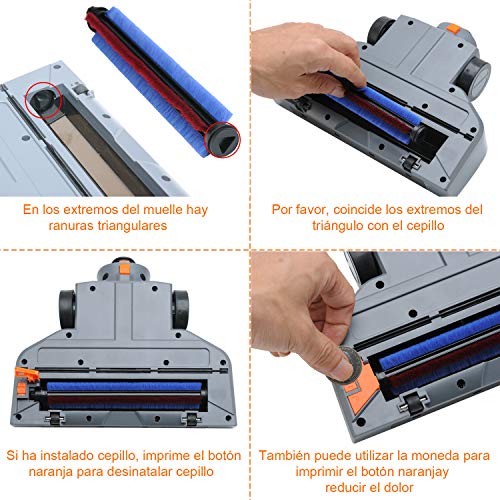 En los extremos del muelle hay ranuras triangulares

Por favor, coincide los extremos del triángulo con el cepillo

Si ha instalado cepillo, imprime el botón naranja para desinatalar cepillo

También puede utilizar la moneda para imprimir el botón naranjay reducir el dolor