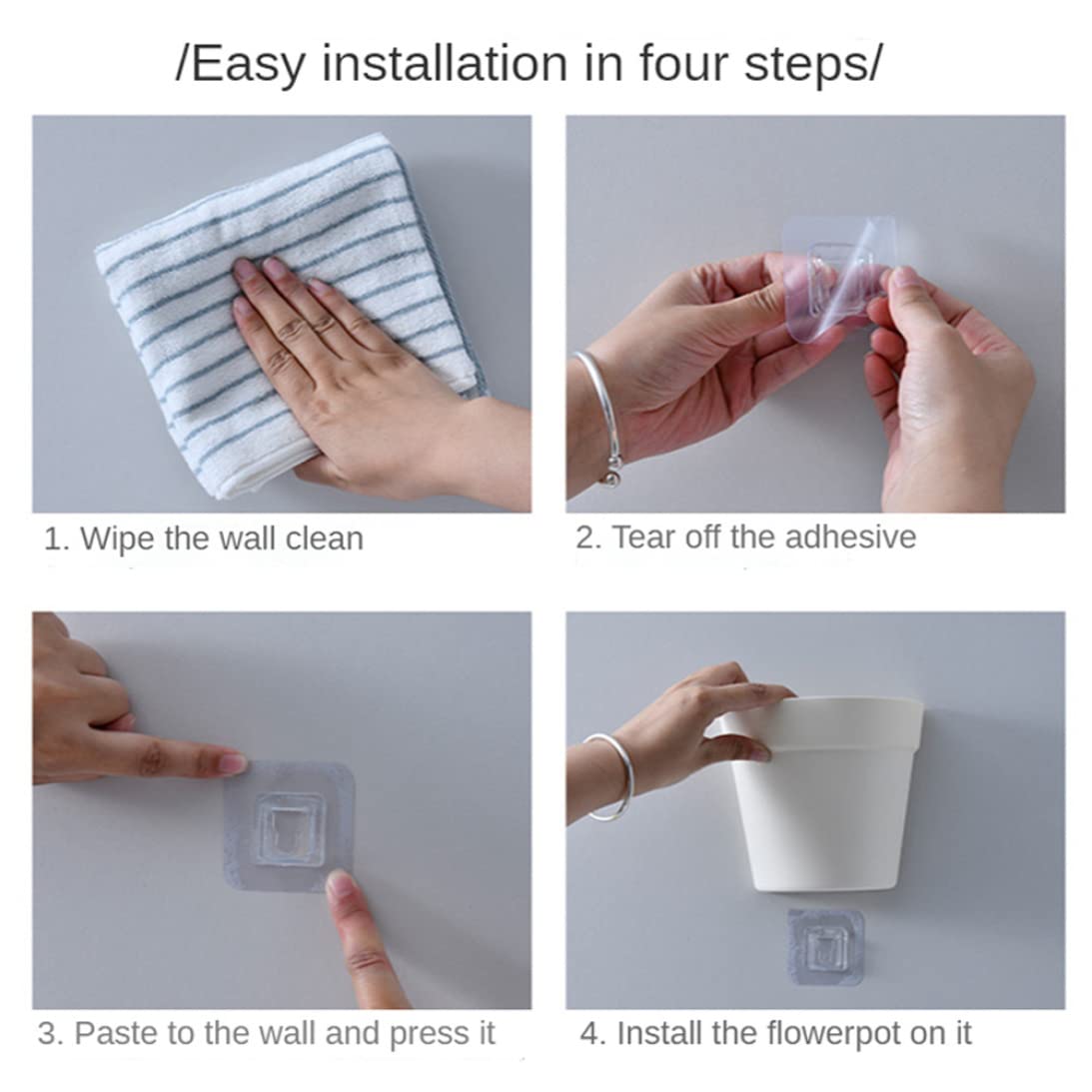 /Easy installation in four steps/

1. Wipe the wall clean

2. Tear off the adhesive

3. Paste to the wall and press it

4. Install the flowerpot on it