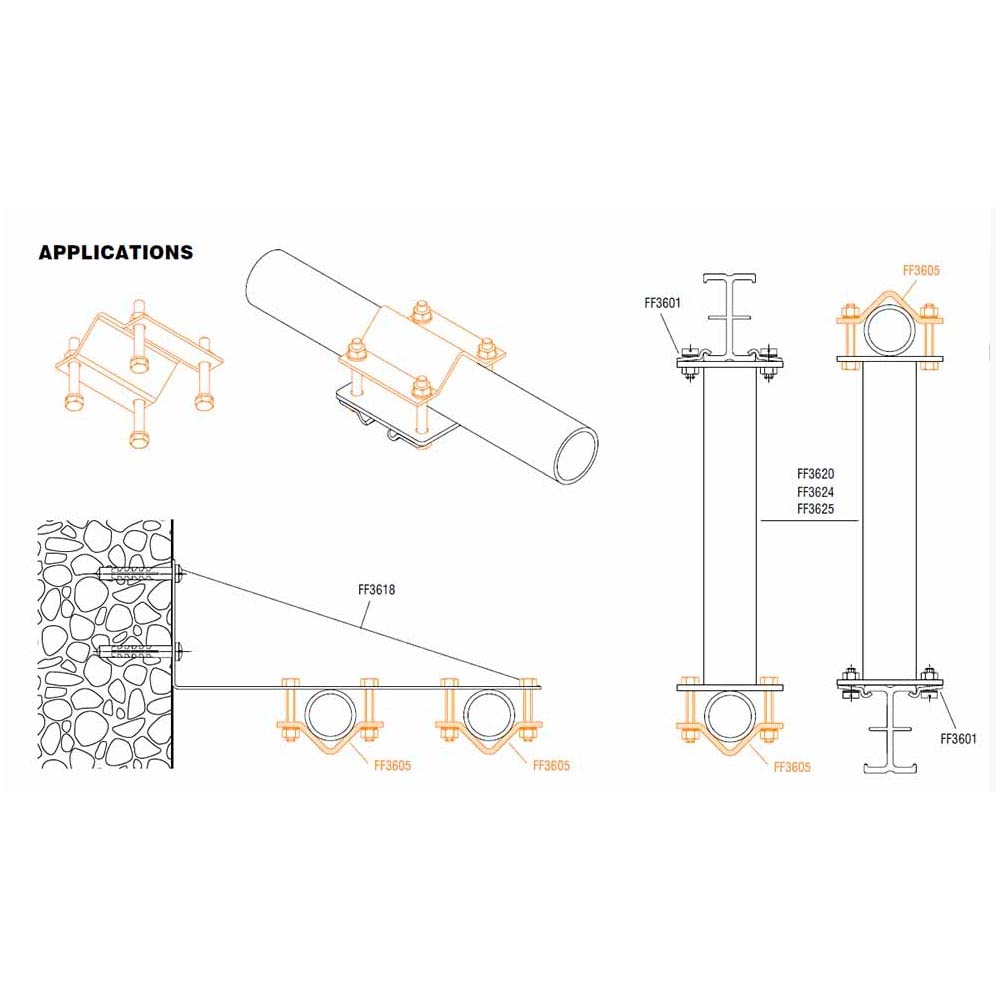 APPLICATIONS

FF3618

FF3605

FF3605

FF3601

FF3605

FF3620
FF3624
FF3625

FF3605

FF3601