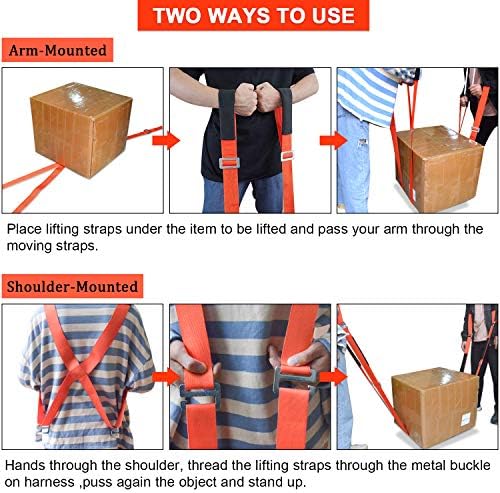 TWO WAYS TO USE

Arm-Mounted

Place lifting straps under the item to be lifted and pass your arm through the moving straps.

Shoulder-Mounted

Hands through the shoulder, thread the lifting straps through the metal buckle on harness ,puss again the object and stand up.