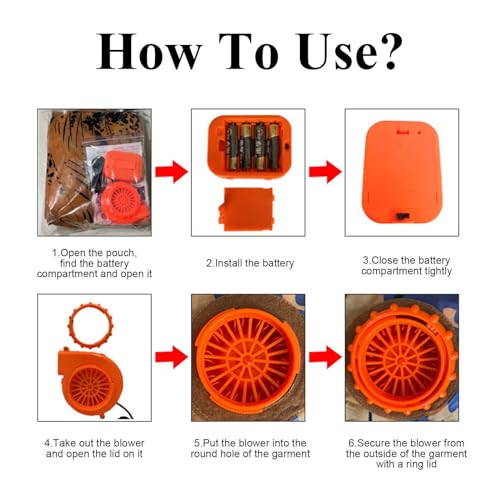 How To Use?

1.Open the pouch, find the battery compartment and open it

2.Install the battery

3.Close the battery compartment tightly

4.Take out the blower and open the lid on it

5.Put the blower into the round hole of the garment

6.Secure the blower from the outside of the garment with a ring lid