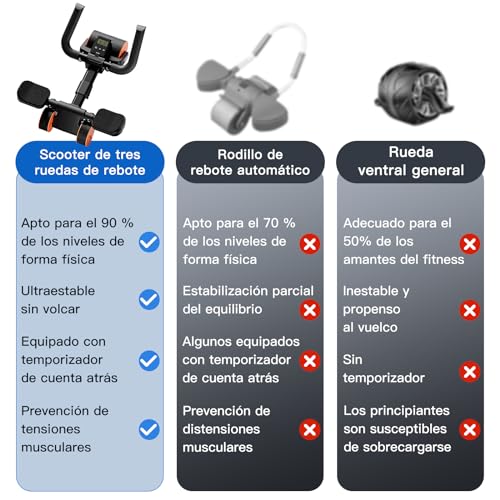 Scooter de tres ruedas de rebote

Apto para el 90 % de los niveles de forma física

Ultraestable sin volcar

Equipado con temporizador de cuenta atrás

Prevención de tensiones musculares

Rodillo de rebote automático

Apto para el 70 % de los niveles de forma física

Estabilización parcial del equilibrio

Algunos equipados con temporizador de cuenta atrás

Prevención de distensiones musculares

Rueda ventral general

Adecuado para el 50% de los amantes del fitness

Inestable y propenso al vuelco

Sin temporizador

Los principiantes son susceptibles de sobrecargarse