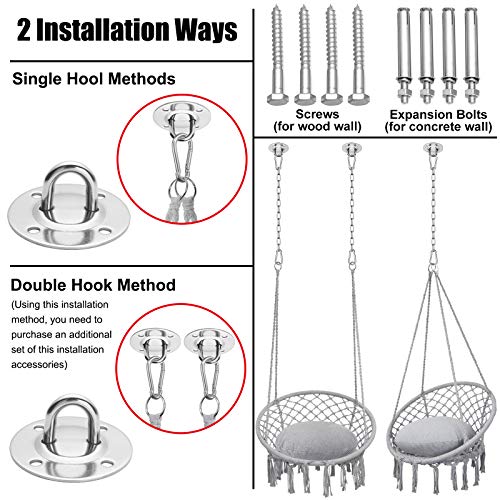 2 Installation Ways

Single Hool Methods

Double Hook Method
(Using this installation method, you need to purchase an additional set of this installation accessories)

Screws
(for wood wall)

Expansion Bolts
(for concrete wall)