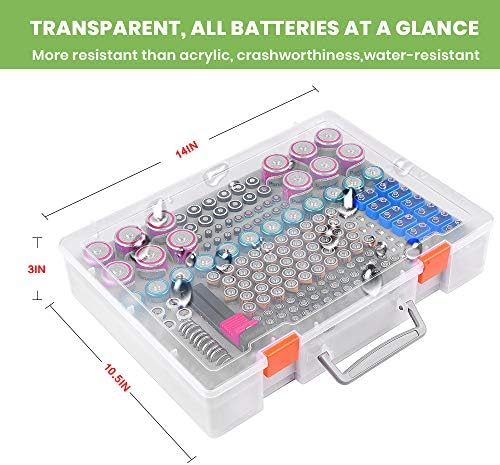 TRANSPARENT, ALL BATTERIES AT A GLANCE
More resistant than acrylic, crashworthiness,water-resistant

14IN

3IN

10.5IN