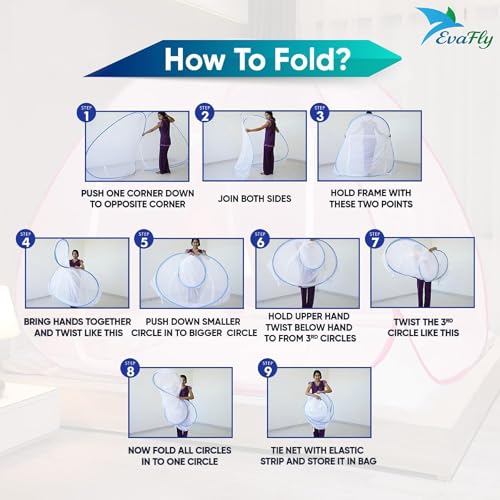 EvaFly

How To Fold?

STEP 1
PUSH ONE CORNER DOWN TO OPPOSITE CORNER

STEP 2
JOIN BOTH SIDES

STEP 3
HOLD FRAME WITH THESE TWO POINTS

STEP 4
BRING HANDS TOGETHER AND TWIST LIKE THIS

STEP 5
PUSH DOWN SMALLER CIRCLE IN TO BIGGER CIRCLE

STEP 6
HOLD UPPER HAND TWIST BELOW HAND TO FROM 3$^{RD}$ CIRCLES

STEP 7
TWIST THE 3$^{RD}$ CIRCLE LIKE THIS

STEP 8
NOW FOLD ALL CIRCLES IN TO ONE CIRCLE

STEP 9
TIE NET WITH ELASTIC STRIP AND STORE IT IN BAG