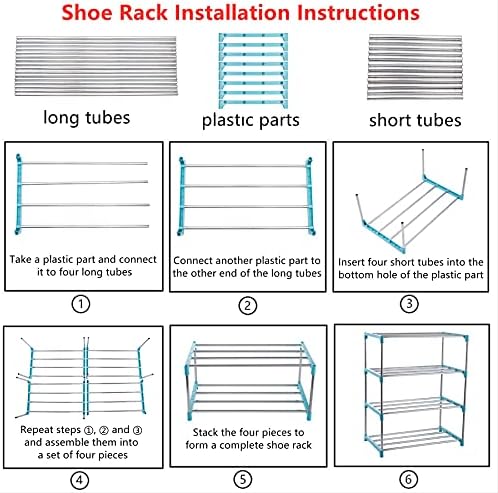 Shoe Rack Installation Instructions

long tubes

plastic parts

short tubes

Take a plastic part and connect it to four long tubes

①

Connect another plastic part to the other end of the long tubes

②

Insert four short tubes into the bottom hole of the plastic part

③

Repeat steps ①, ② and ③ and assemble them into a set of four pieces

④

Stack the four pieces to form a complete shoe rack

⑤

⑥