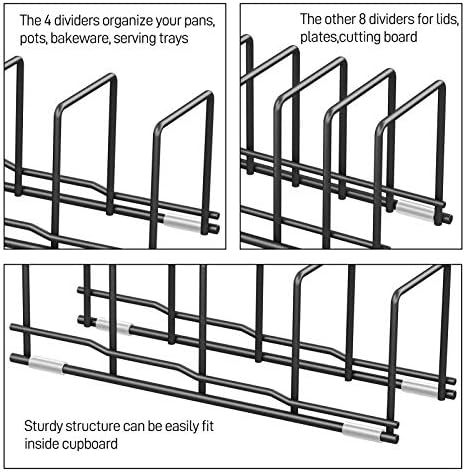 The 4 dividers organize your pans, pots, bakeware, serving trays

The other 8 dividers for lids, plates,cutting board

Sturdy structure can be easily fit inside cupboard