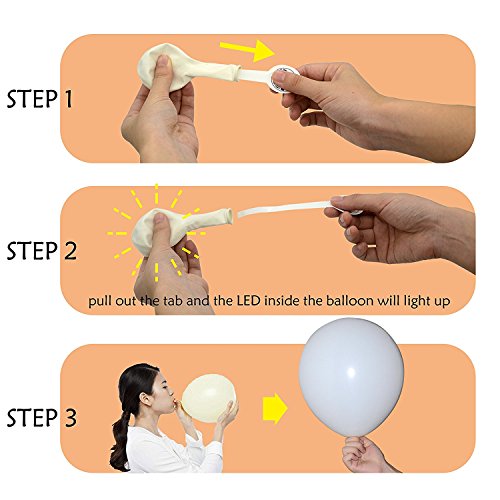 STEP 1

STEP 2

pull out the tab and the LED inside the balloon will light up

STEP 3