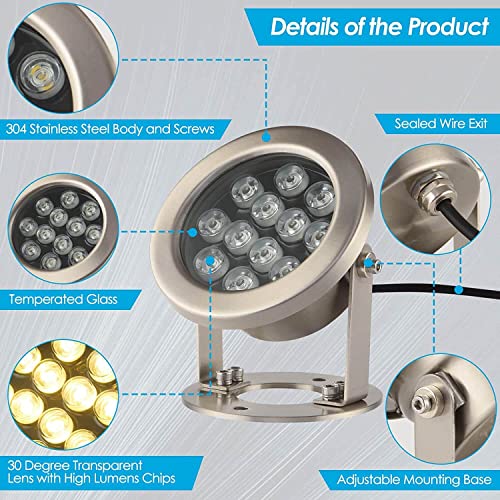 Details of the Product

304 Stainless Steel Body and Screws

Sealed Wire Exit

Temperated Glass

30 Degree Transparent Lens with High Lumens Chips

Adjustable Mounting Base