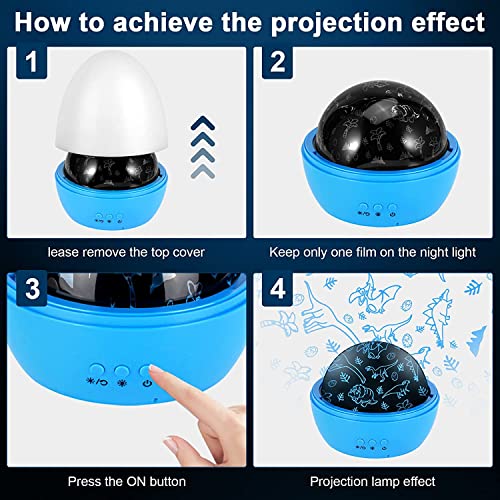 How to achieve the projection effect

1

lease remove the top cover

2

Keep only one film on the night light

3

Press the ON button

4

Projection lamp effect