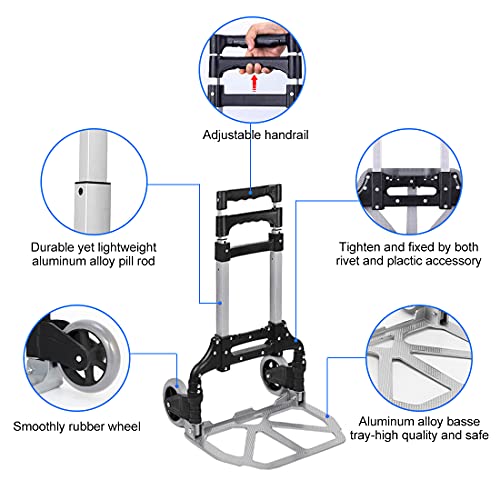 Adjustable handrail

Durable yet lightweight aluminum alloy pill rod

Tighten and fixed by both rivet and plactic accessory

Smoothly rubber wheel

Aluminum alloy basse tray-high quality and safe