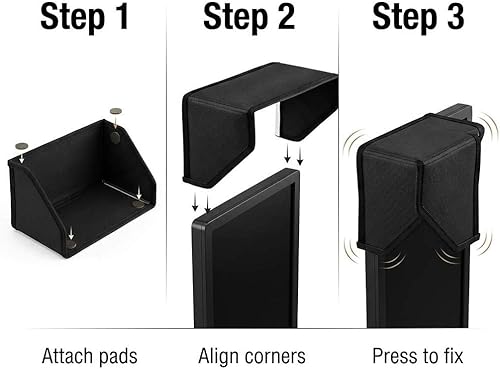 Step 1

Attach pads

Step 2

Align corners

Step 3

Press to fix