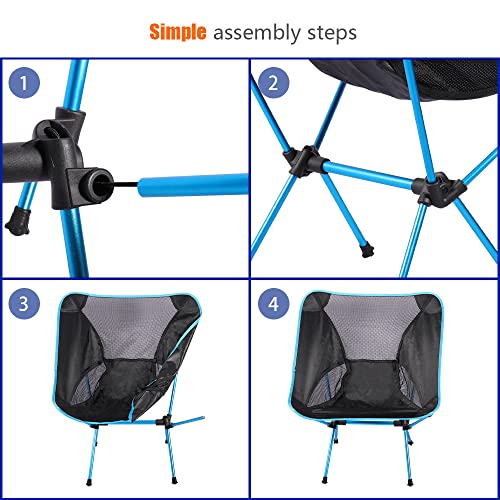 Simple assembly steps

1

2

3

4