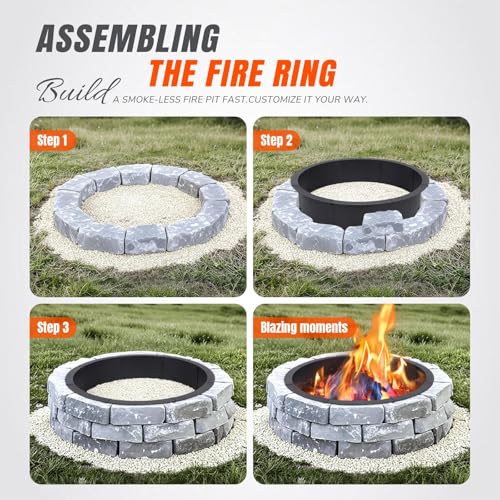 ASSEMBLING
THE FIRE RING
Build A SMOKE-LESS FIRE PIT FAST.CUSTOMIZE IT YOUR WAY.

Step 1

Step 2

Step 3

Blazing moments