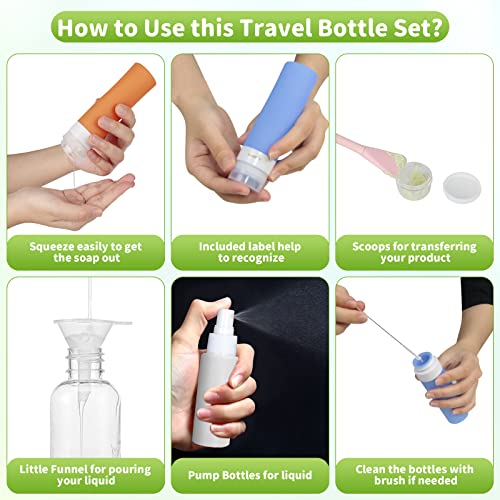 How to Use this Travel Bottle Set?

Squeeze easily to get the soap out

Included label help to recognize

Scoops for transferring your product

Little Funnel for pouring your liquid

Pump Bottles for liquid

Clean the bottles with brush if needed