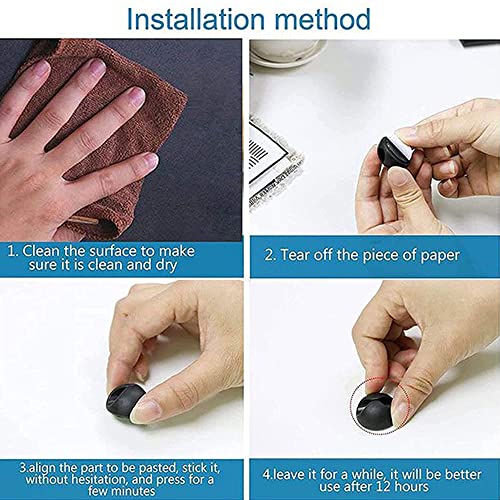 Installation method

1. Clean the surface to make sure it is clean and dry

2. Tear off the piece of paper

3.align the part to be pasted, stick it, without hesitation, and press for a few minutes

4.leave it for a while, it will be better use after 12 hours