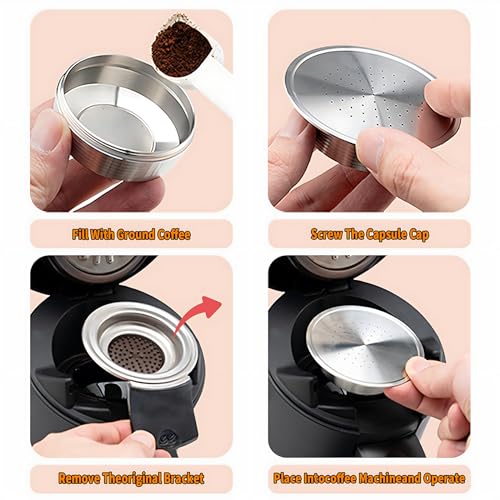 Fill With Ground Coffee

Screw The Capsule Cap

Remove Theoriginal Bracket

Place Intocoffee Machineand Operate