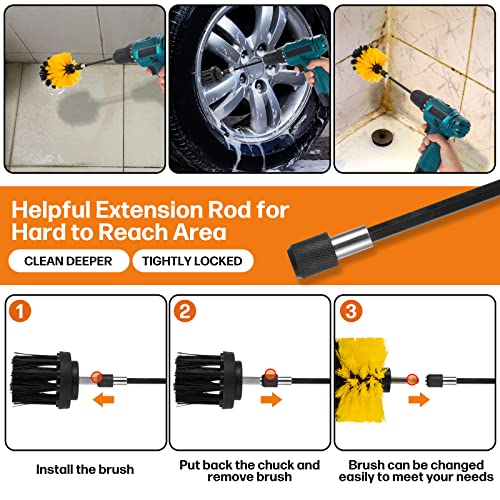 Helpful Extension Rod for Hard to Reach Area

CLEAN DEEPER

TIGHTLY LOCKED

1

2

3

Install the brush

Put back the chuck and remove brush

Brush can be changed easily to meet your needs