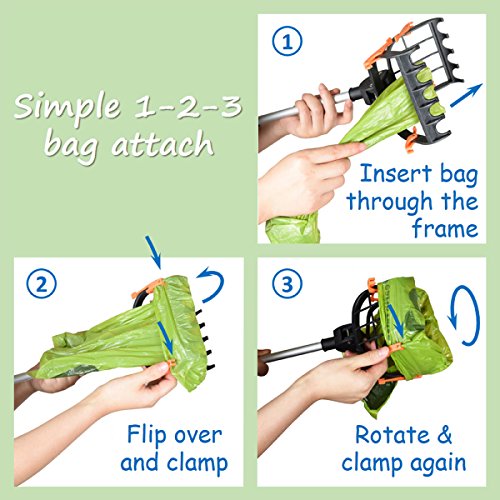 Simple 1-2-3 bag attach

1

Insert bag through the frame

2

Flip over and clamp

3

Rotate & clamp again