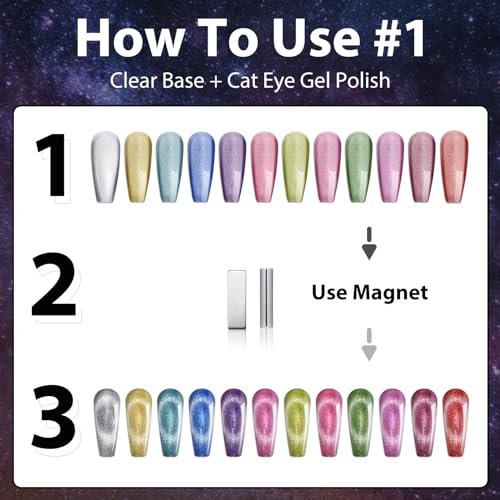 How To Use #1
Clear Base + Cat Eye Gel Polish

1

2

Use Magnet

3