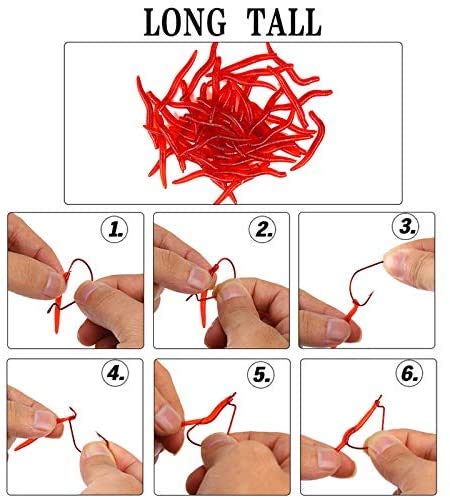 LONG TALL

1.

2.

3.

4.

5.

6.