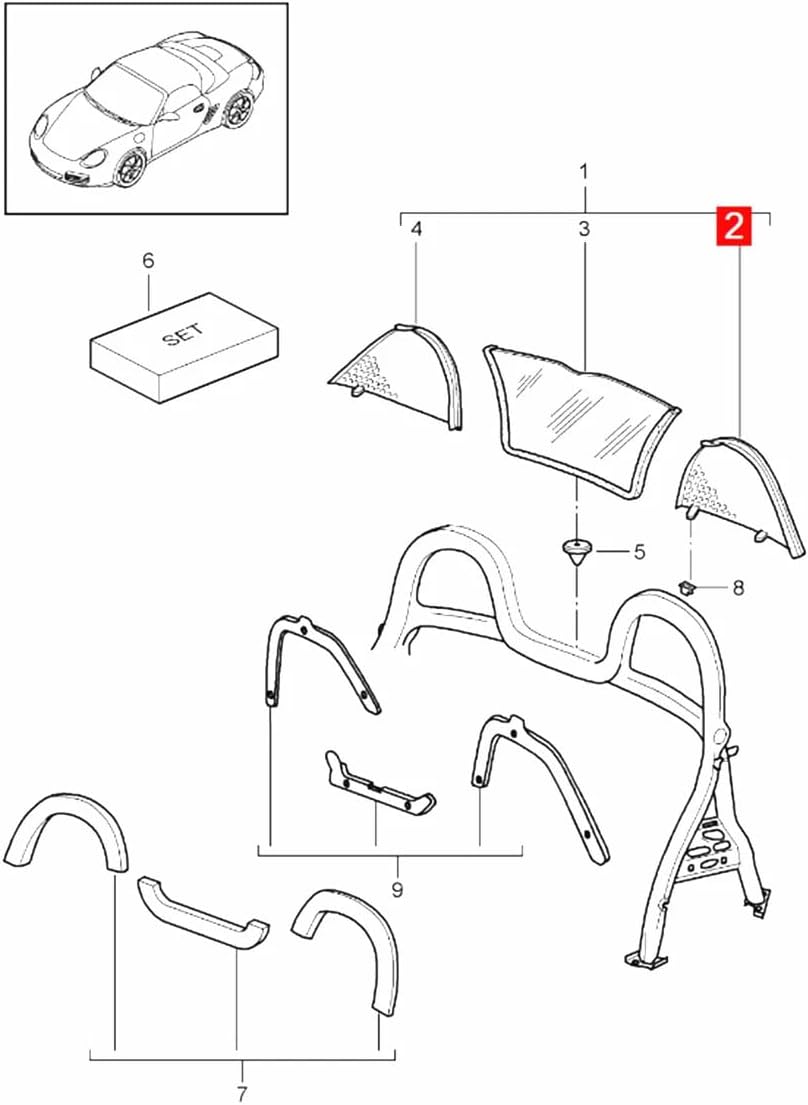 1
4
3
2
6
SET
5
8
9
7