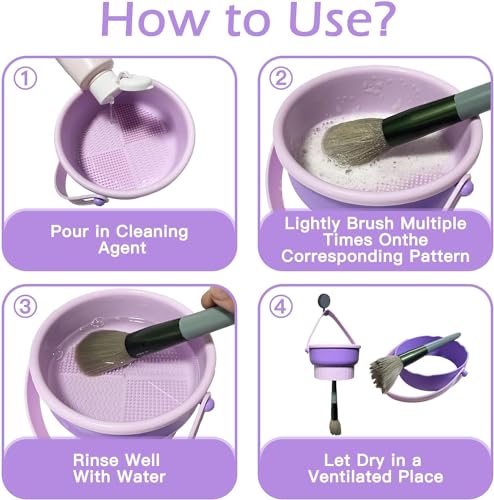 How to Use?

①

Pour in Cleaning Agent

②

Lightly Brush Multiple Times Onthe Corresponding Pattern

③

Rinse Well With Water

④

Let Dry in a Ventilated Place