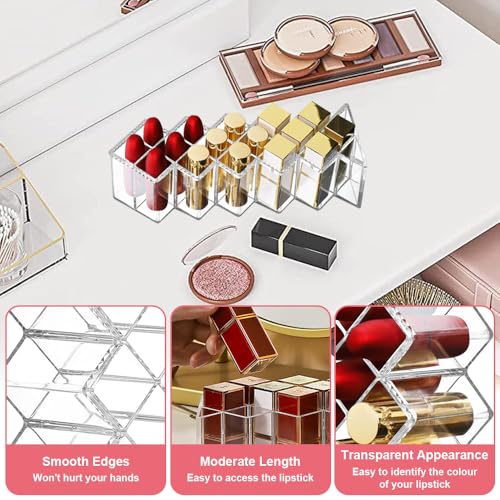 Smooth Edges
Won't hurt your hands

Moderate Length
Easy to access the lipstick

Transparent Appearance
Easy to identify the colour of your lipstick