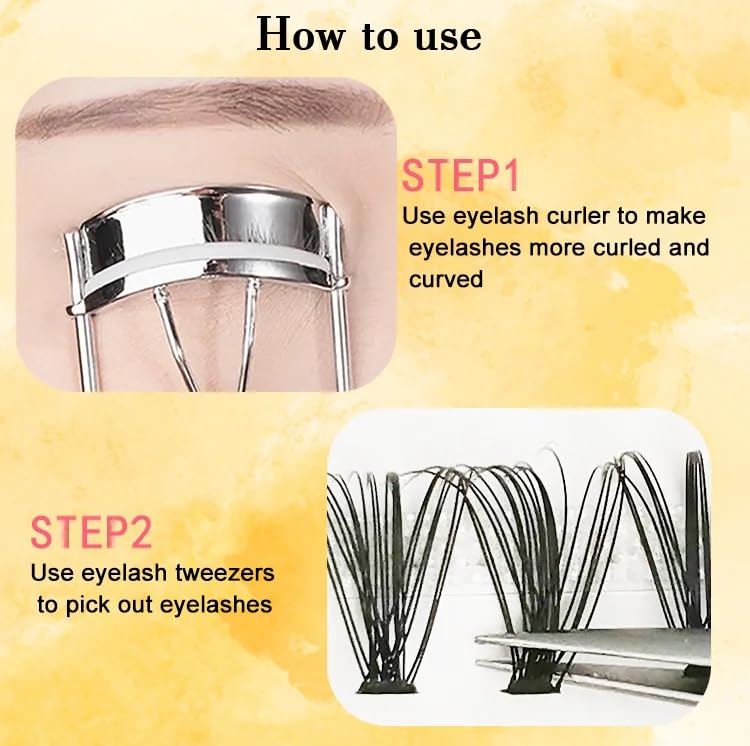 How to use

STEP1
Use eyelash curler to make eyelashes more curled and curved

STEP2
Use eyelash tweezers to pick out eyelashes