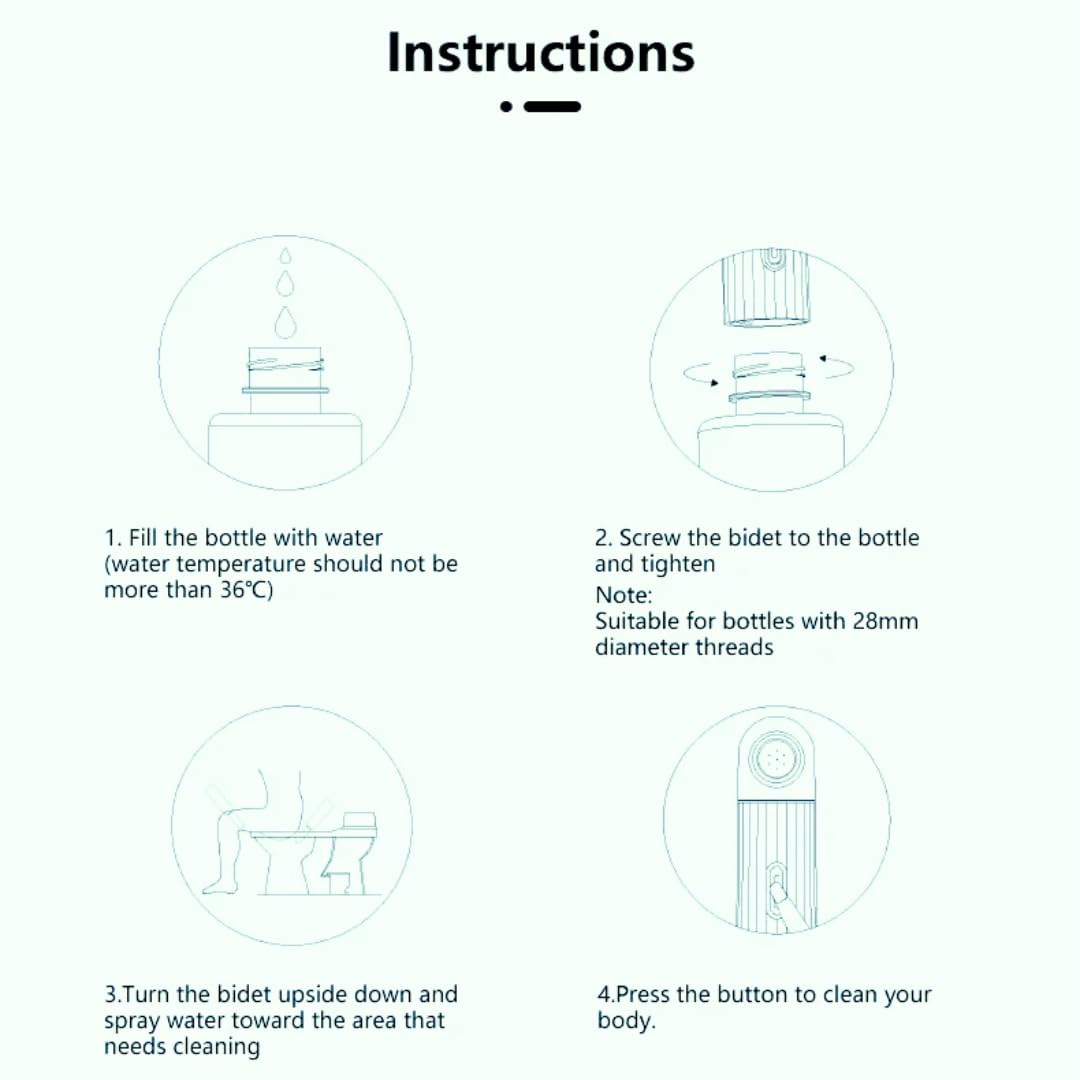 Instructions

1. Fill the bottle with water (water temperature should not be more than 36℃)

2. Screw the bidet to the bottle and tighten
Note:
Suitable for bottles with 28mm diameter threads

3.Turn the bidet upside down and spray water toward the area that needs cleaning

4.Press the button to clean your body.