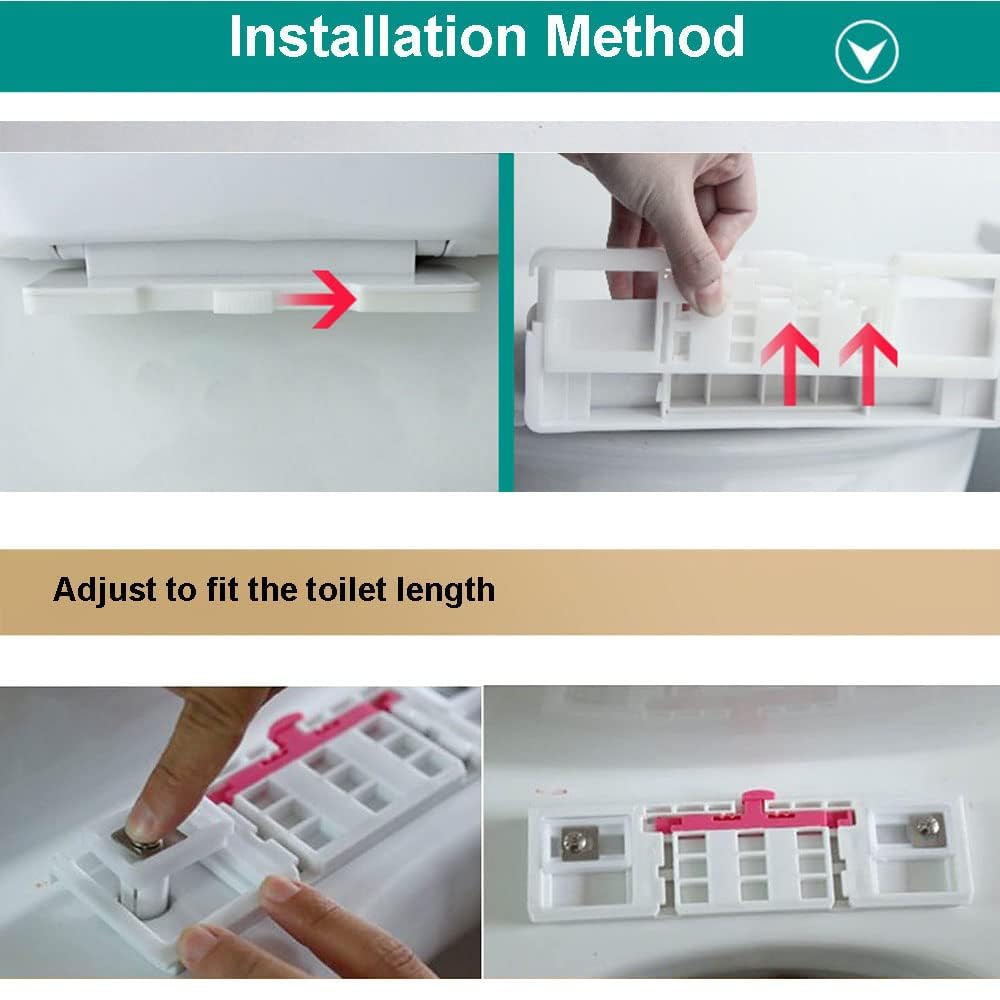 Installation Method

Adjust to fit the toilet length