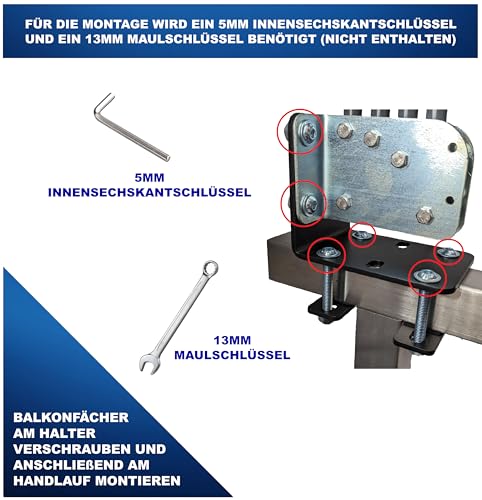 FÜR DIE MONTAGE WIRD EIN 5MM INNENSECHSKANTSCHLÜSSEL UND EIN 13MM MAULSCHLÜSSEL BENÖTIGT (NICHT ENTHALTEN)

5MM
INNENSECHSKANTSCHLÜSSEL

13MM
MAULSCHLÜSSEL

BALKONFÄCHER AM HALTER VERSCHRAUBEN UND ANSCHLIEßEND AM HANDLAUF MONTIEREN