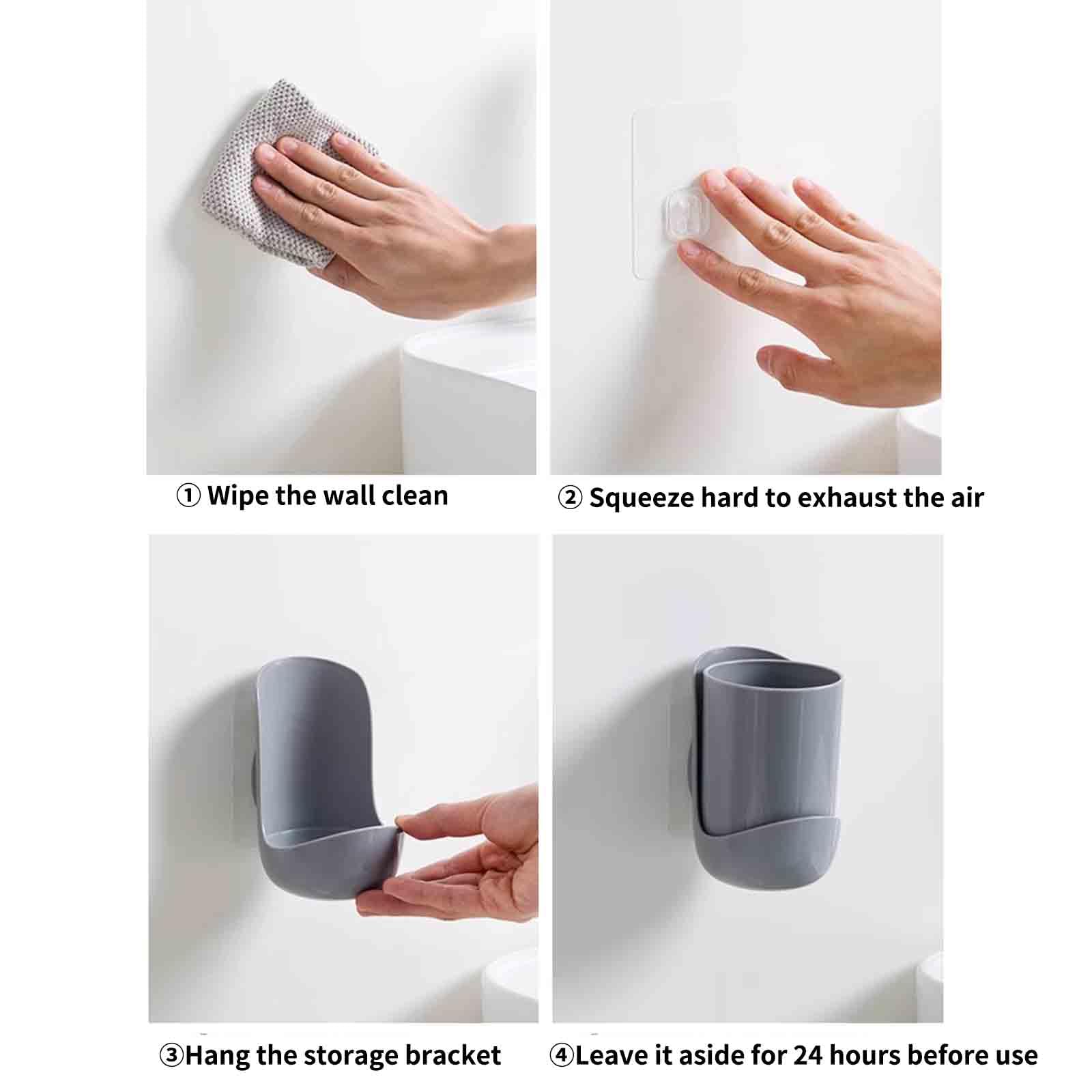 ① Wipe the wall clean

② Squeeze hard to exhaust the air

③Hang the storage bracket

④Leave it aside for 24 hours before use