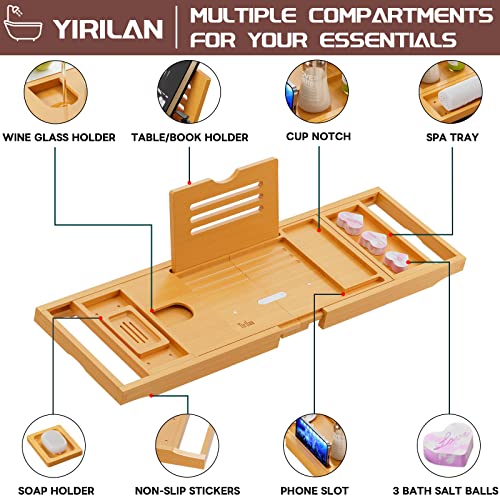 YIRILAN

MULTIPLE COMPARTMENTS FOR YOUR ESSENTIALS

WINE GLASS HOLDER

TABLE/BOOK HOLDER

CUP NOTCH

SPA TRAY

Yirilan

SOAP HOLDER

NON-SLIP STICKERS

PHONE SLOT

3 BATH SALT BALLS