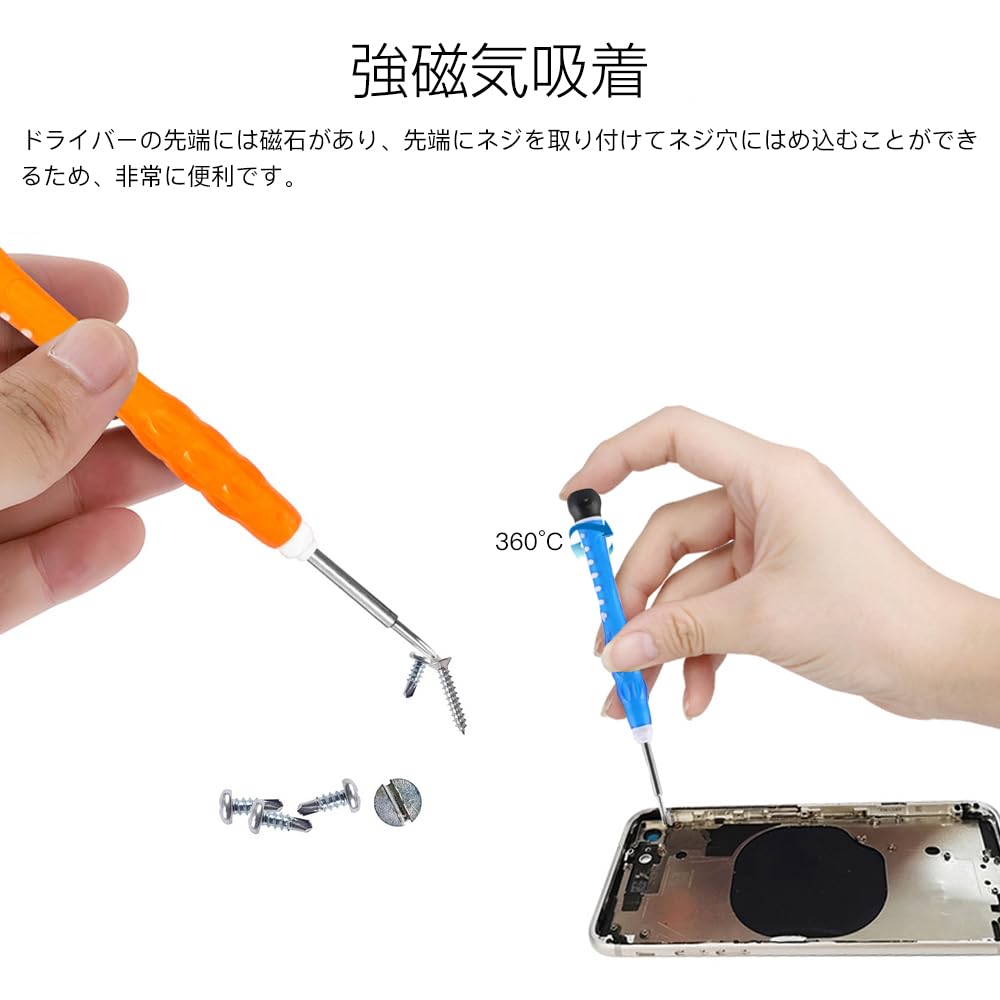 強磁気吸着

ドライバーの先端には磁石があり、先端にネジを取り付けてネジ穴にはめ込むことができるため、非常に便利です。

360°C