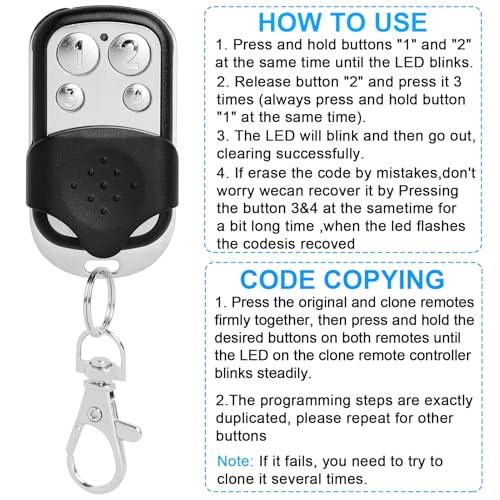 1 2
3 4

HOW TO USE

1. Press and hold buttons "1" and "2" at the same time until the LED blinks.

2. Release button "2" and press it 3 times (always press and hold button "1" at the same time).

3. The LED will blink and then go out, clearing successfully.

4. If erase the code by mistakes,don't worry wecan recover it by Pressing the button 3&4 at the sametime for a bit long time ,when the led flashes the codesis recoved

CODE COPYING

1. Press the original and clone remotes firmly together, then press and hold the desired buttons on both remotes until the LED on the clone remote controller blinks steadily.

2.The programming steps are exactly duplicated, please repeat for other buttons

Note: If it fails, you need to try to clone it several times.