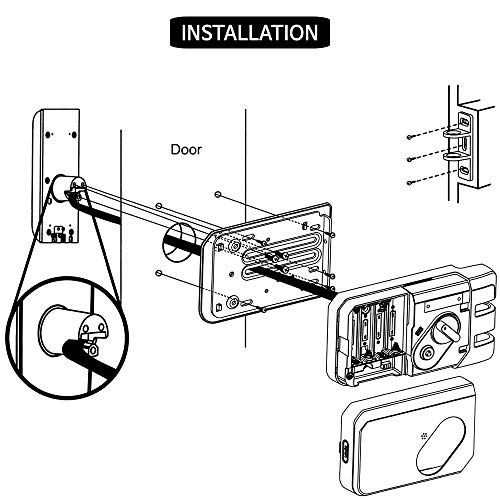 INSTALLATION

Door