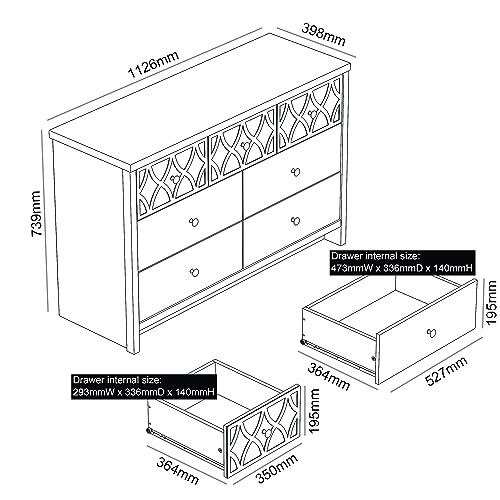 1126mm

398mm

739mm

Drawer internal size:
473mmW x 336mmD x 140mmH

195mm

364mm

527mm

Drawer internal size:
293mmW x 336mmD x 140mmH

195mm

364mm

350mm