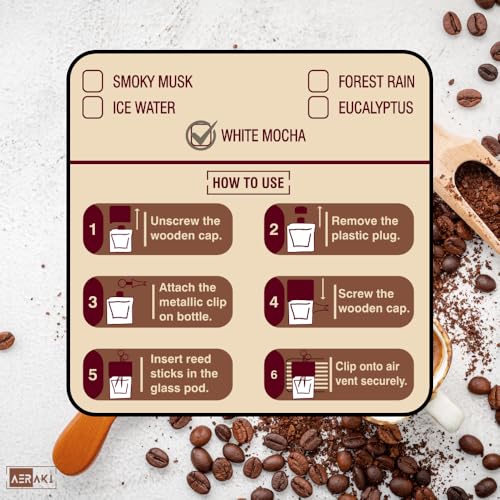 SMOKY MUSK
ICE WATER
FOREST RAIN
EUCALYPTUS
WHITE MOCHA

HOW TO USE

1 Unscrew the wooden cap.

2 Remove the plastic plug.

3 Attach the metallic clip on bottle.

4 Screw the wooden cap.

5 Insert reed sticks in the glass pod.

6 Clip onto air vent securely.

AERAKI