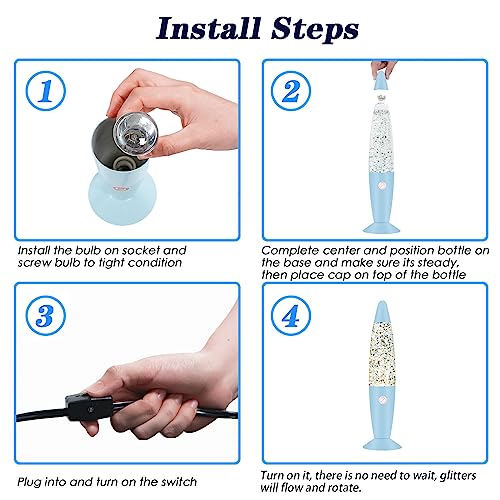 Install Steps

1

Install the bulb on socket and screw bulb to tight condition

2

Complete center and position bottle on the base and make sure its steady, then place cap on top of the bottle

3

Plug into and turn on the switch

4

Turn on it, there is no need to wait, glitters will flow and rotate.