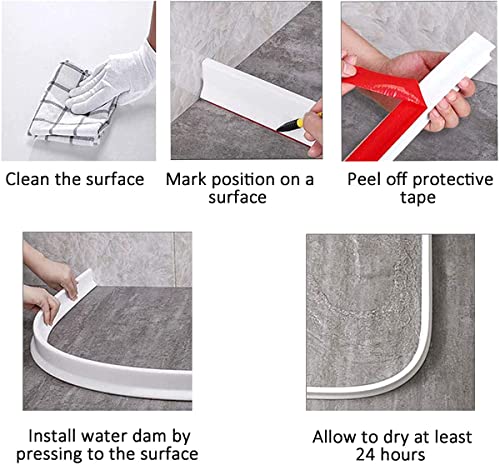 Clean the surface

Mark position on a surface

Peel off protective tape

Install water dam by pressing to the surface

Allow to dry at least 24 hours