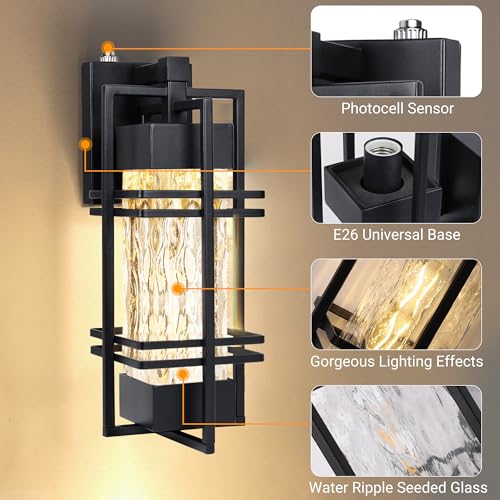 Photocell Sensor

E26 Universal Base

Gorgeous Lighting Effects

Water Ripple Seeded Glass