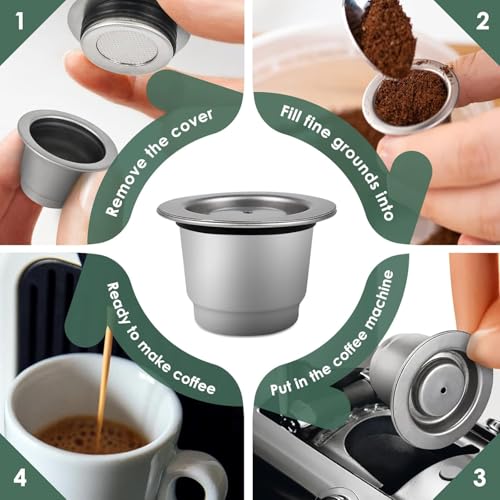 1
Remove the cover

2
Fill fine grounds into

3
Put in the coffee machine

4
Ready to make coffee